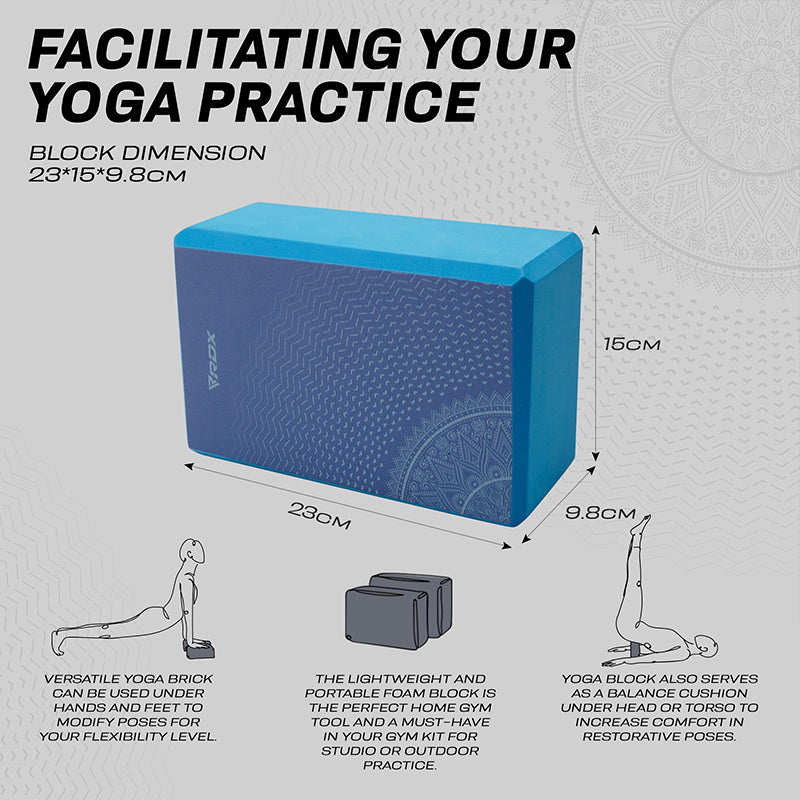 FACILITATING YOUR YOGA PRACTICE

BLOCK DIMENSION
23*15*9.8CM

RDX

15CM

23CM

9.8CM

VERSATILE YOGA BRICK CAN BE USED UNDER HANDS AND FEET TO MODIFY POSES FOR YOUR FLEXIBILITY LEVEL.

THE LIGHTWEIGHT AND PORTABLE FOAM BLOCK IS THE PERFECT HOME GYM TOOL AND A MUST-HAVE IN YOUR GYM KIT FOR STUDIO OR OUTDOOR PRACTICE.

YOGA BLOCK ALSO SERVES AS A BALANCE CUSHION UNDER HEAD OR TORSO TO INCREASE COMFORT IN RESTORATIVE POSES.